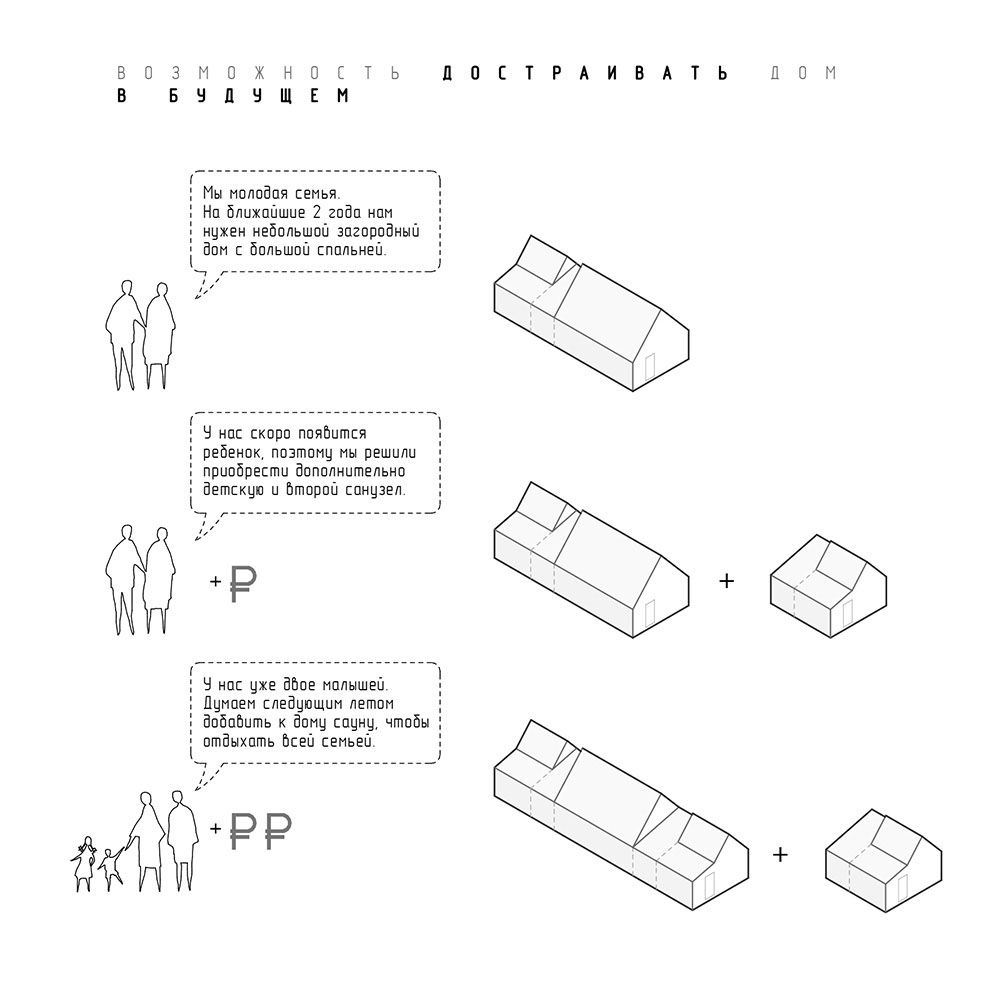 ВОЗМОЖНОСТЬ ДОСТРАИВАТЬ ДОМ
В БУДУЩЕМ

Мы молодая семья. На ближайшие 2 года нам нужен небольшой загородный дом с большой спальней.

У нас скоро появится ребенок, поэтому мы решили приобрести дополнительно детскую и второй санузел.

+ ₽

+

У нас уже двое малышей. Думаем следующим летом добавить к дому сауну, чтобы отдыхать всей семьей.

+ ₽₽

+