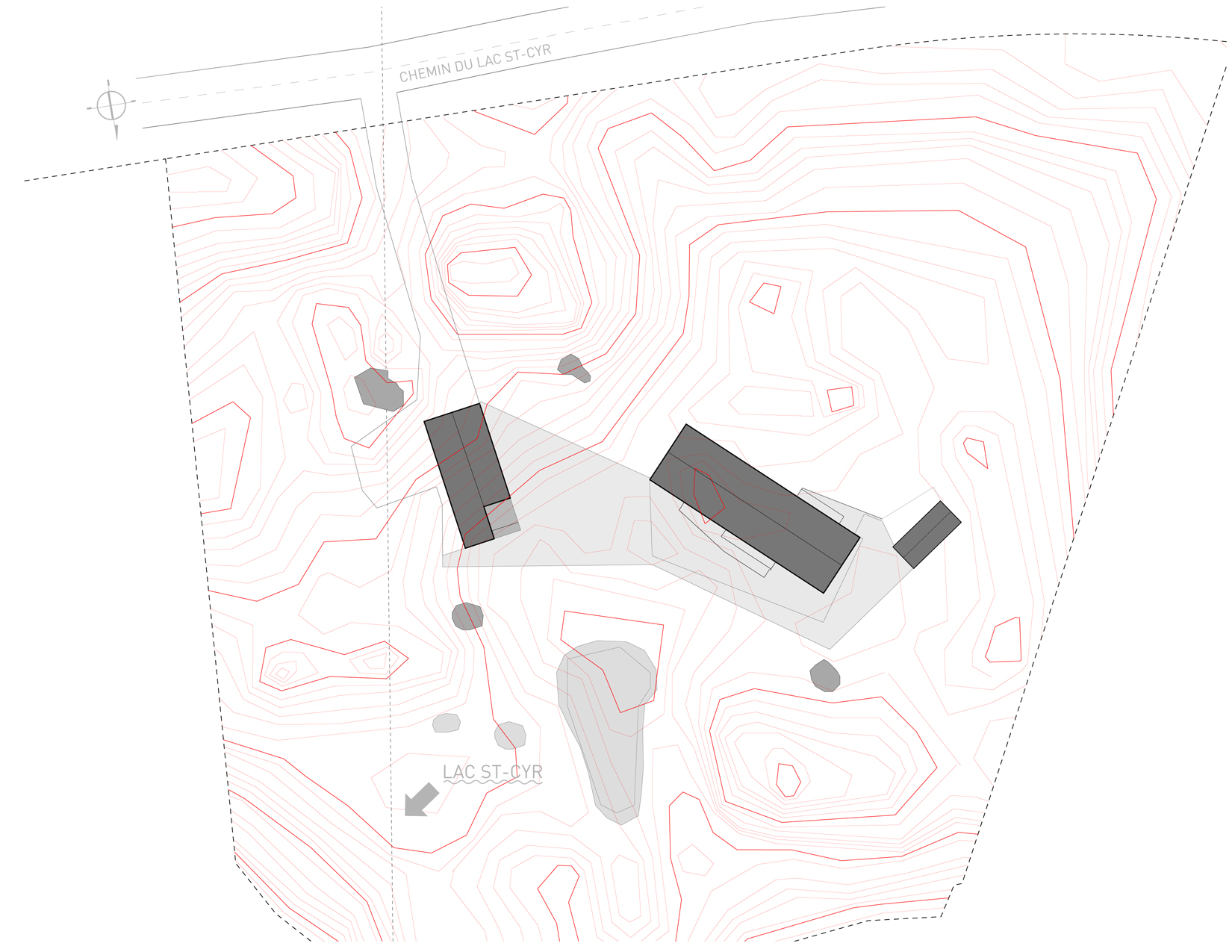 CHEMIN DU LAC ST-CYR

LAC ST-CYR