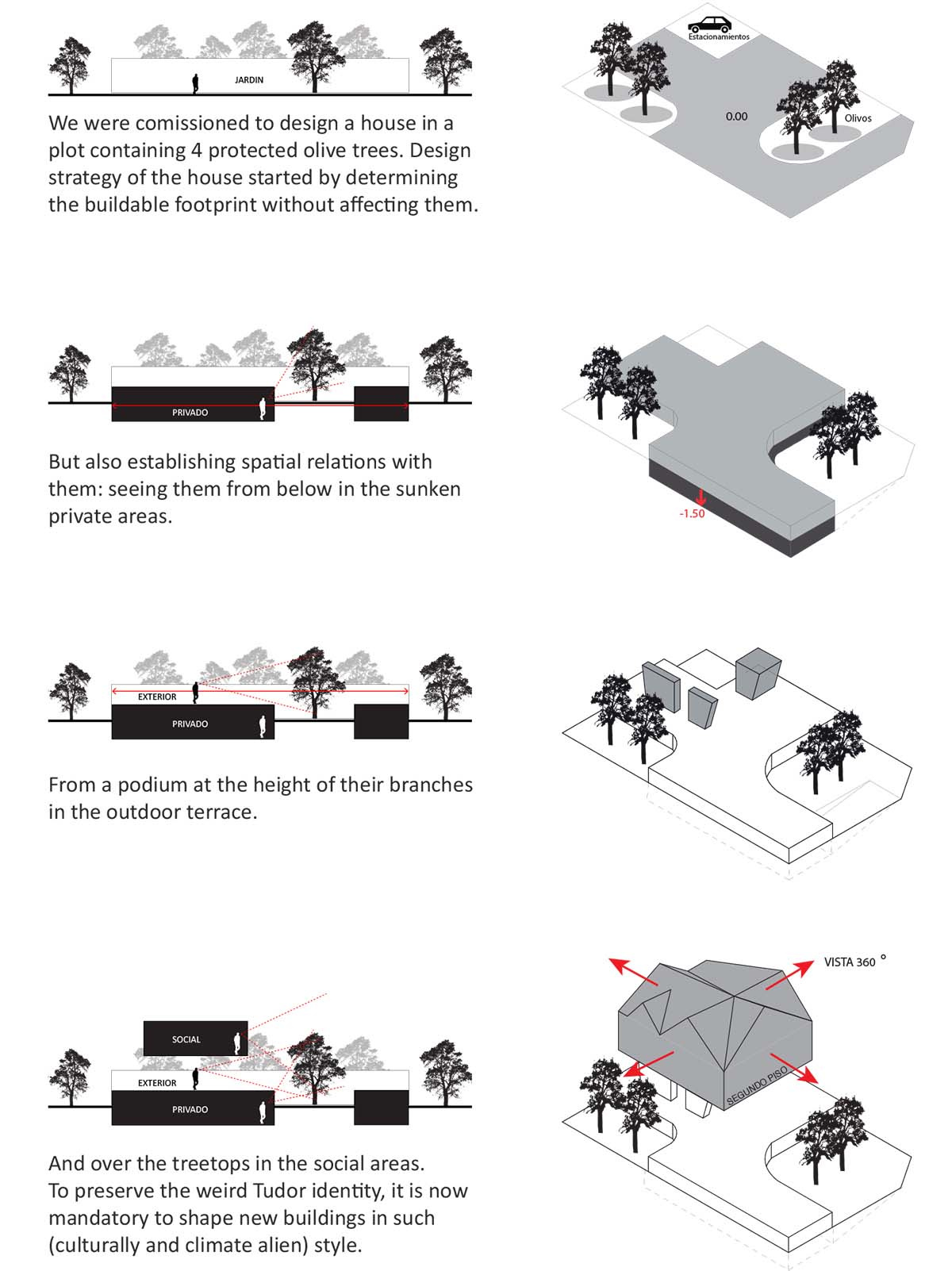 JARDIN

We were comissioned to design a house in a plot containing 4 protected olive trees. Design strategy of the house started by determining the buildable footprint without affecting them.

Estacionamientos

0.00

Olivos

PRIVADO

But also establishing spatial relations with them: seeing them from below in the sunken private areas.

-1.50

EXTERIOR

PRIVADO

From a podium at the height of their branches in the outdoor terrace.

SOCIAL

EXTERIOR

PRIVADO

And over the treetops in the social areas.
To preserve the weird Tudor identity, it is now mandatory to shape new buildings in such (culturally and climate alien) style.

VISTA 360 °

SEGUNDO PISO