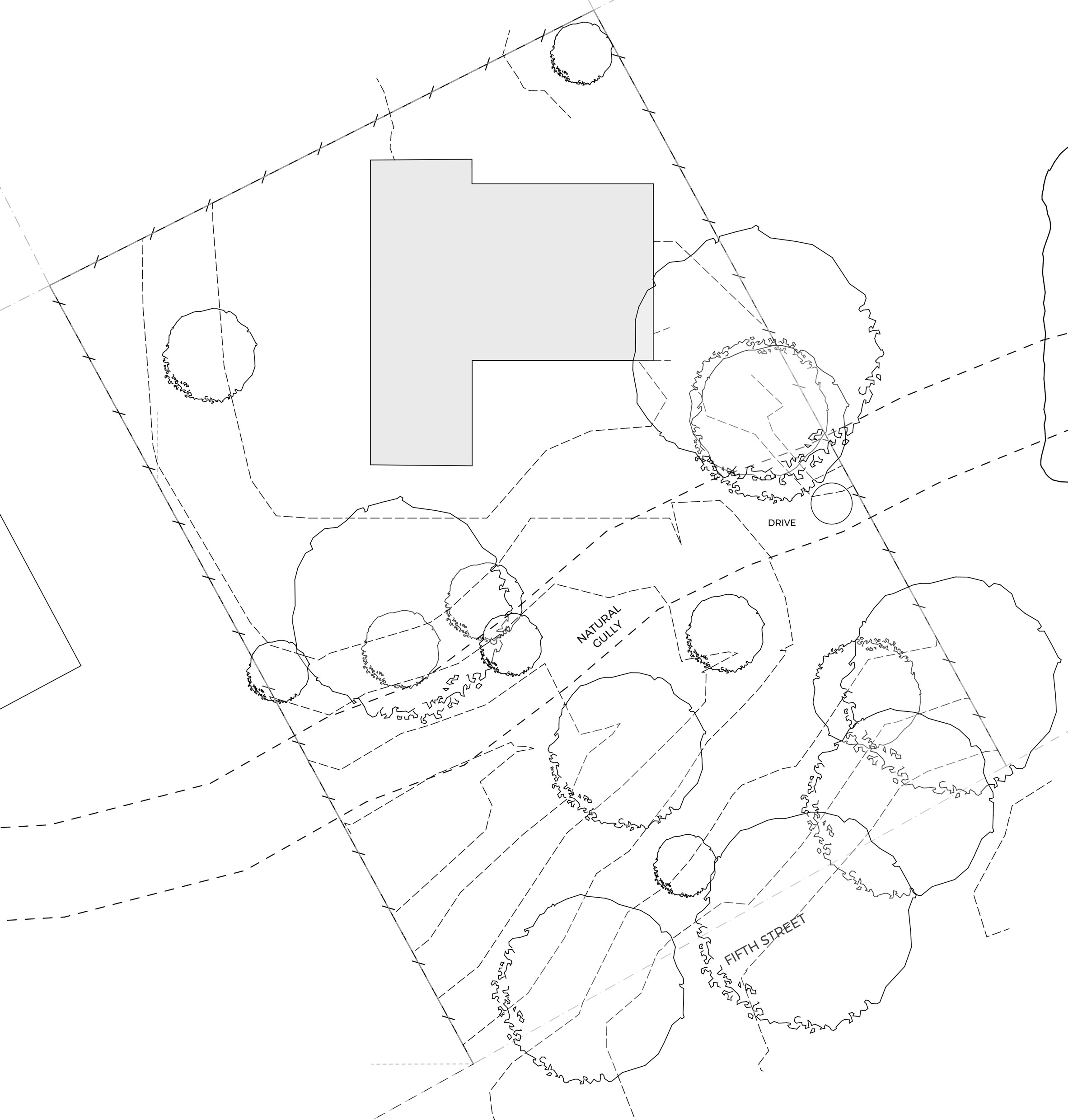 DRIVE

NATURAL GULLY

FIFTH STREET