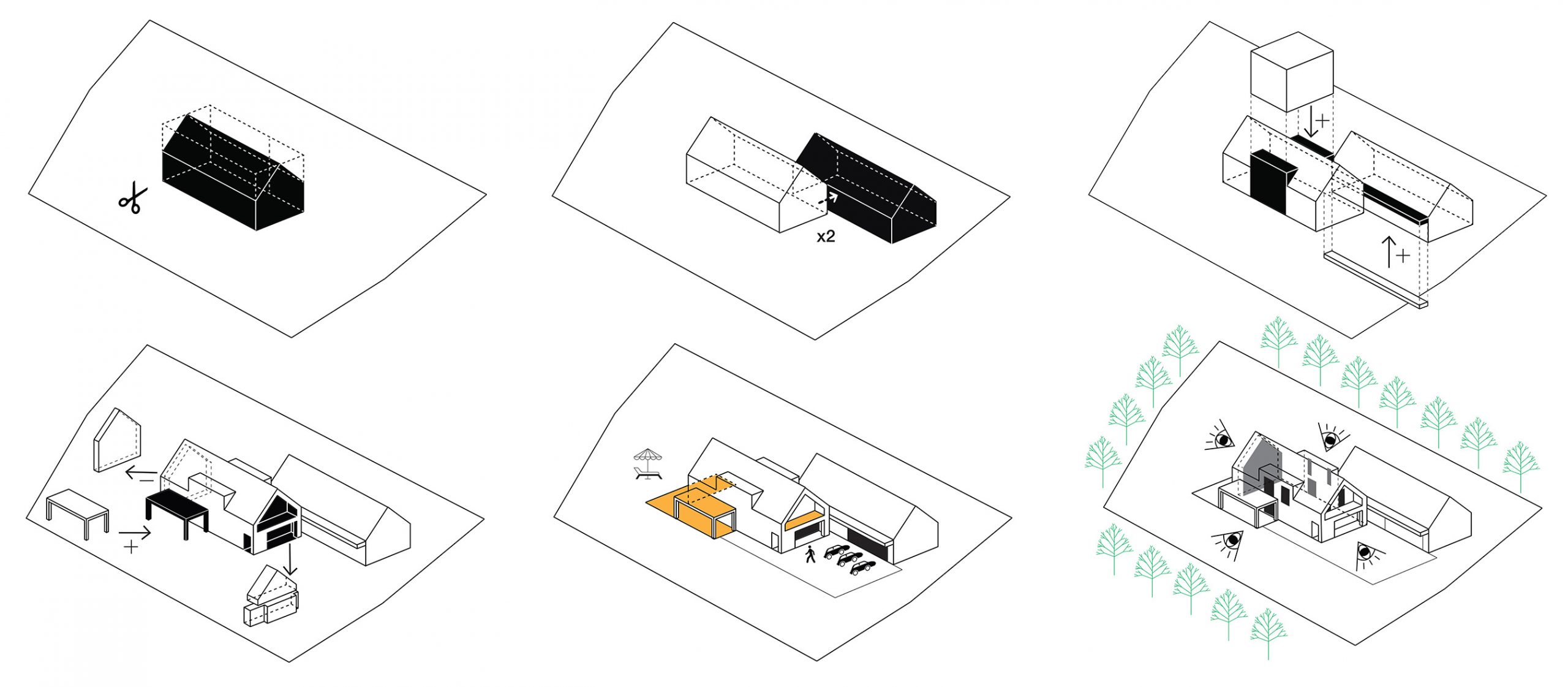 x2

+

+

−

+